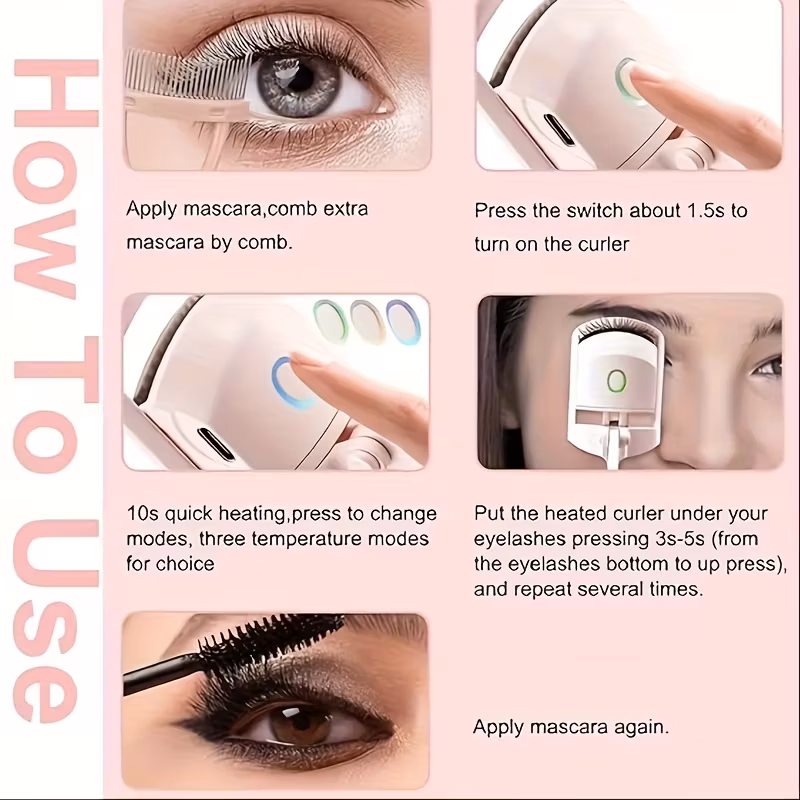 How To Use

Apply mascara,comb extra mascara by comb.

Press the switch about 1.5s to turn on the curler

10s quick heating,press to change modes, three temperature modes for choice

Put the heated curler under your eyelashes pressing 3s-5s (from the eyelashes bottom to up press), and repeat several times.

Apply mascara again.